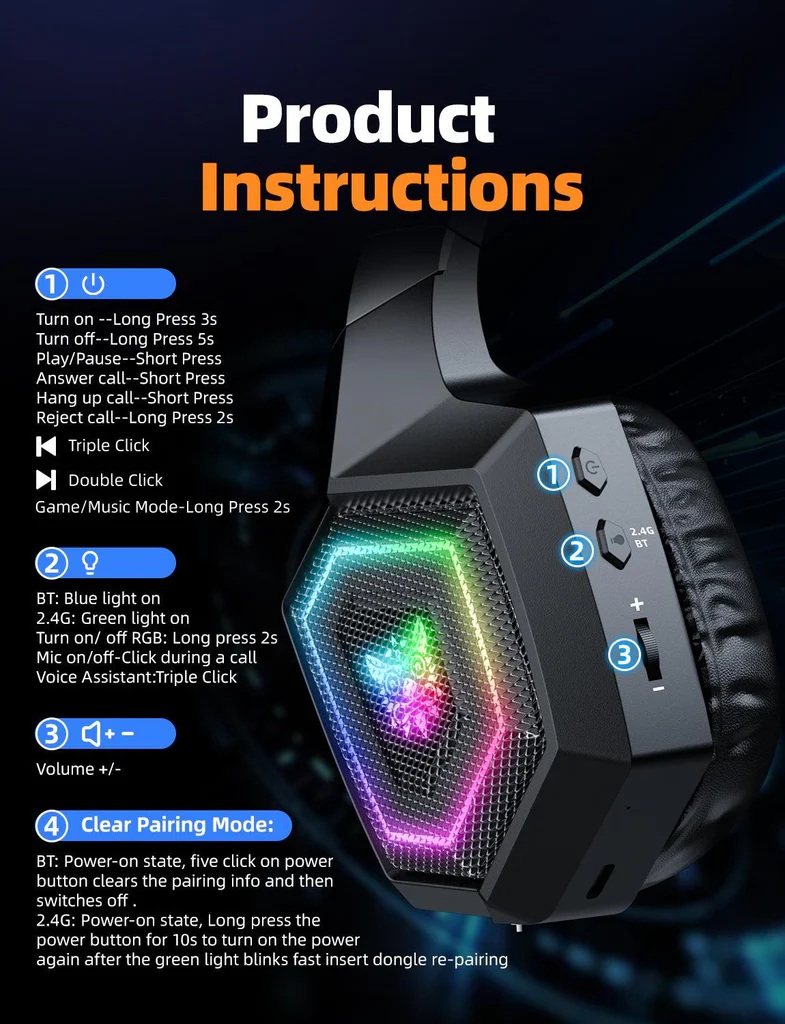 Product Instructions

1

Turn on --Long Press 3s
Turn off--Long Press 5s
Play/Pause--Short Press
Answer call--Short Press
Hang up call--Short Press
Reject call--Long Press 2s

Triple Click

Double Click

Game/Music Mode-Long Press 2s

2

BT: Blue light on
2.4G: Green light on
Turn on/ off RGB: Long press 2s
Mic on/off-Click during a call
Voice Assistant:Triple Click

3 + −

Volume +/-

4 Clear Pairing Mode:

BT: Power-on state, five click on power button clears the pairing info and then switches off .
2.4G: Power-on state, Long press the power button for 10s to turn on the power again after the green light blinks fast insert dongle re-pairing

1

2 2.4G BT

+

3

−